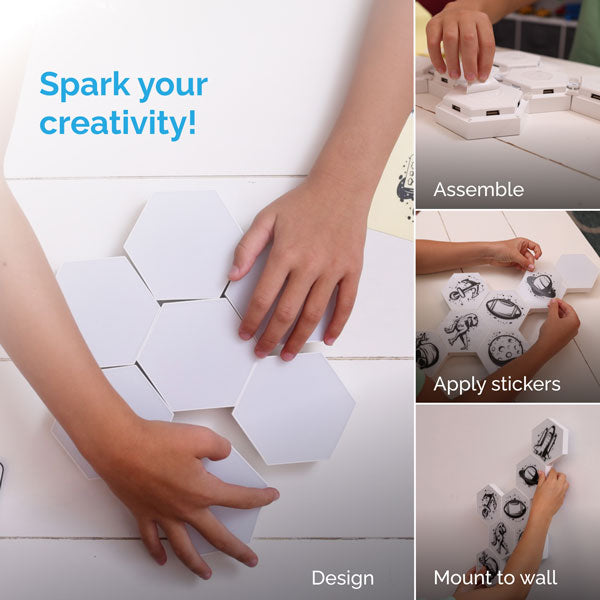 Spark your creativity!

Design

Assemble

Apply stickers

Mount to wall